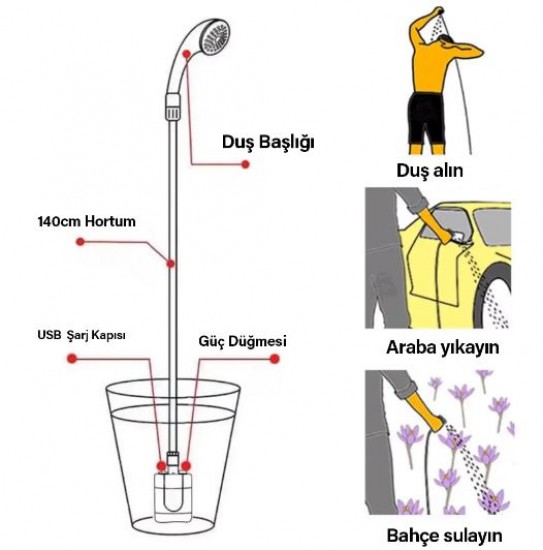 Duş Başlığı

140cm Hortum

USB Şarj Kapısı

Güç Düğmesi

Duş alın

Araba yıkayın

Bahçe sulayın